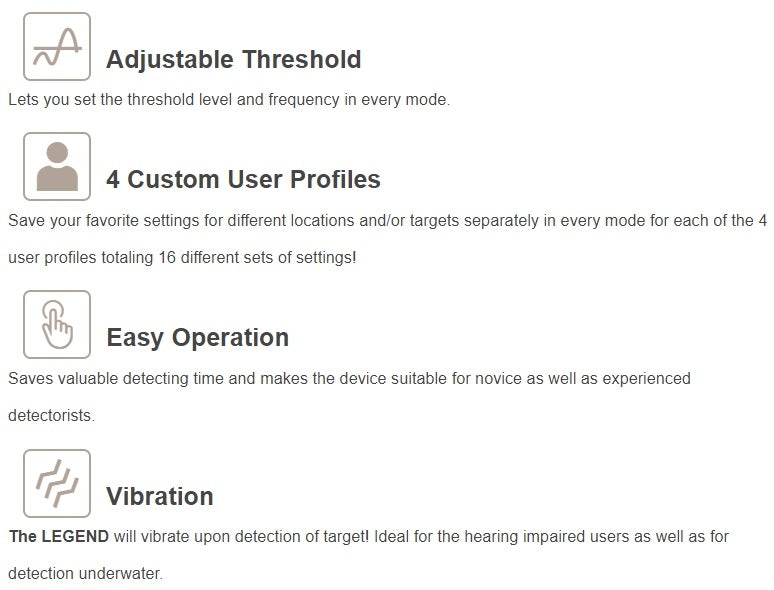 Adjustable Threshold

Lets you set the threshold level and frequency in every mode.

4 Custom User Profiles

Save your favorite settings for different locations and/or targets separately in every mode for each of the 4 user profiles totaling 16 different sets of settings!

Easy Operation

Saves valuable detecting time and makes the device suitable for novice as well as experienced detectorists.

Vibration

The LEGEND will vibrate upon detection of target! Ideal for the hearing impaired users as well as for detection underwater.