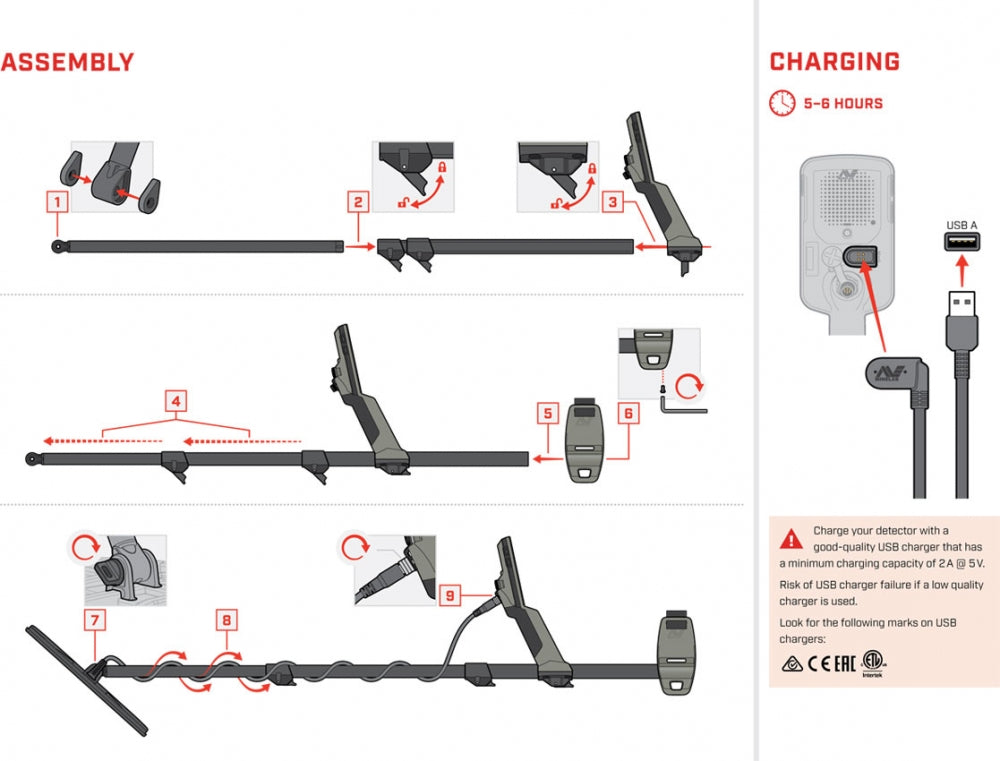 ASSEMBLY

1

2

3

4

5

6

7

8

9

CHARGING

5–6 HOURS

USB A

Charge your detector with a good-quality USB charger that has a minimum charging capacity of 2A @ 5V.

Risk of USB charger failure if a low quality charger is used.

Look for the following marks on USB chargers:

CE EAC

Intertek